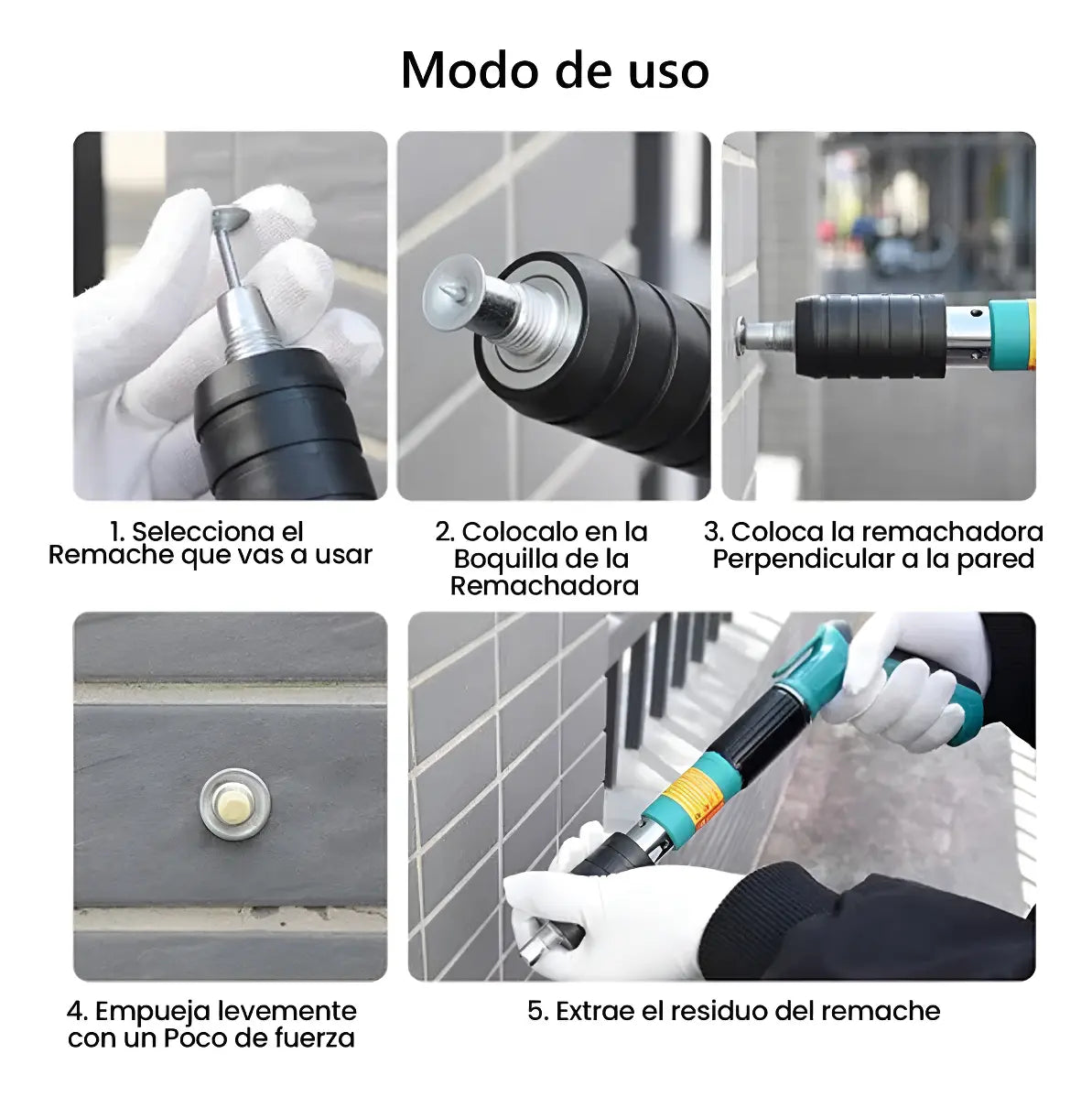 Modo de uso

1. Selecciona el Remache que vas a usar

2. Colocalo en la Boquilla de la Remachadora

3. Coloca la remachadora Perpendicular a la pared

4. Empueja levemente con un Poco de fuerza

5. Extrae el residuo del remache